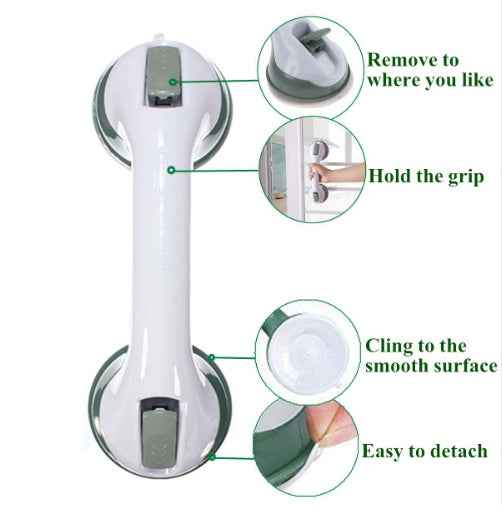 Remove to where you like

Hold the grip

Cling to the smooth surface

Easy to detach